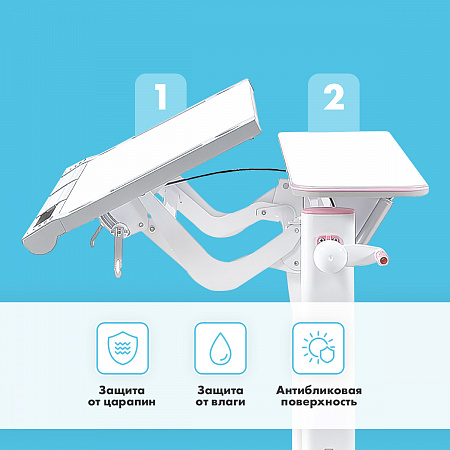 1

2

Защита от царапин

Защита от влаги

Антибликовая поверхность