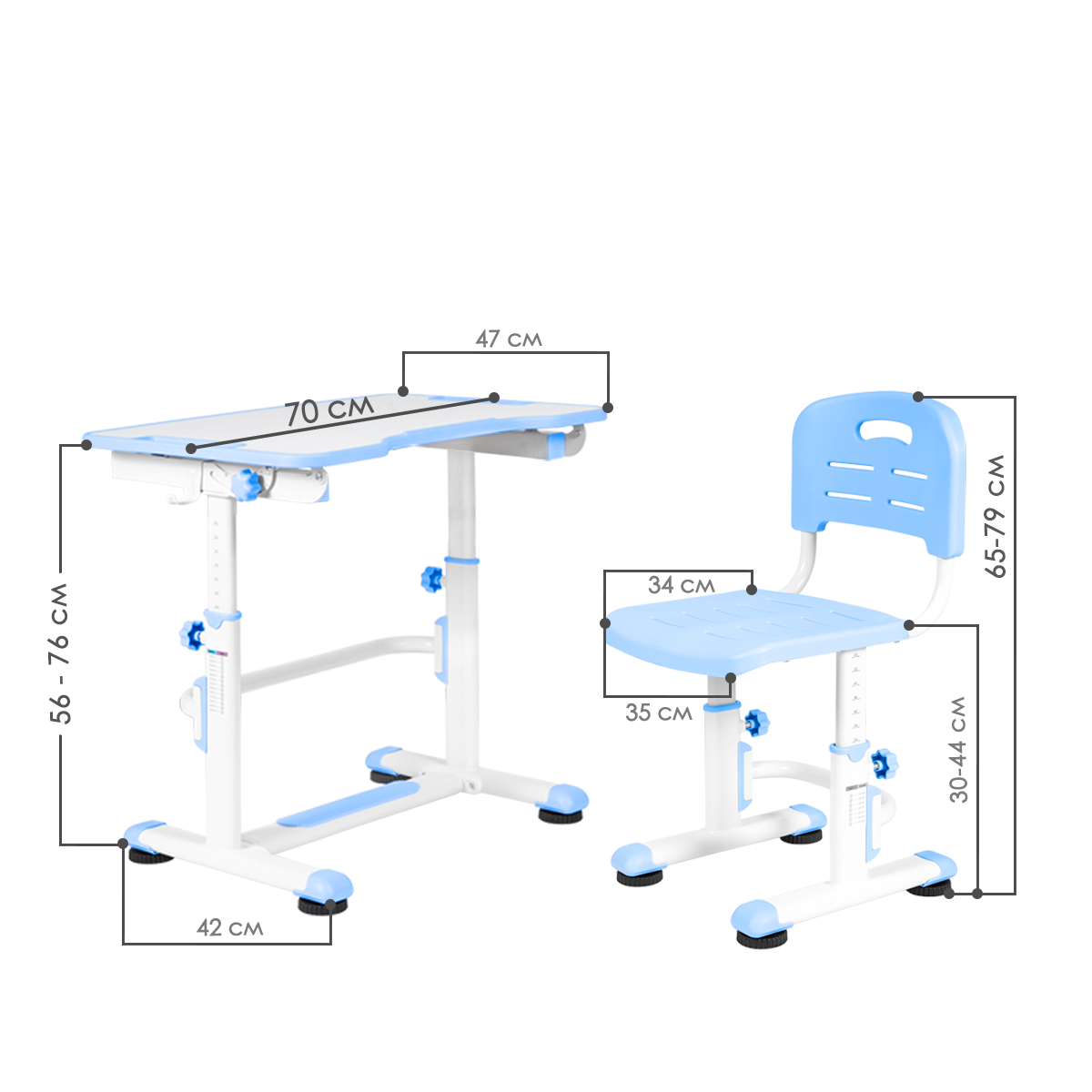 47 см
70 см
56 - 76 см
42 см
34 см
35 см
65-79 см
30-44 см