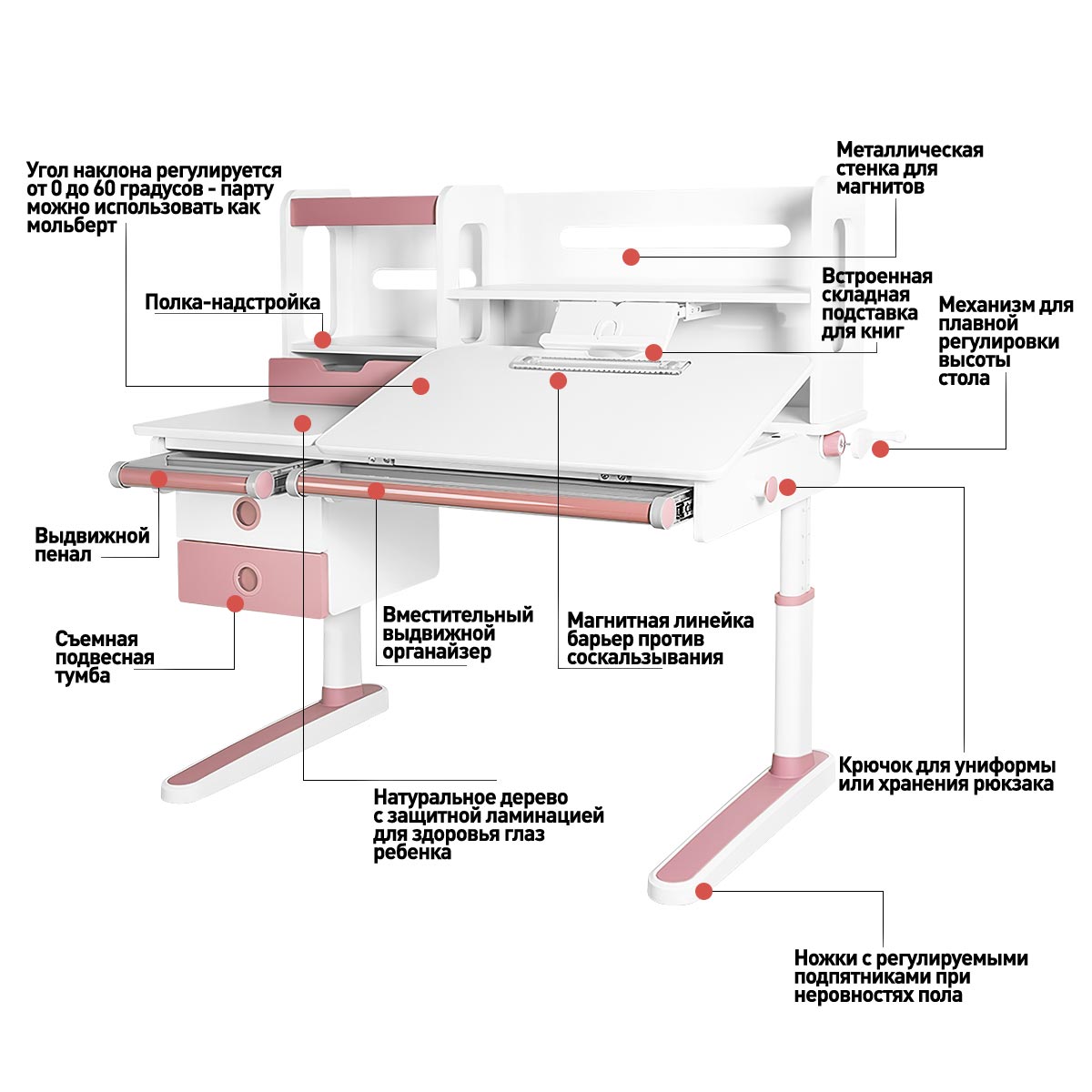 Угол наклона регулируется от 0 до 60 градусов - парту можно использовать как мольберт

Металлическая стенка для магнитов

Полка-надстройка

Встроенная складная подставка для книг

Механизм для плавной регулировки высоты стола

Выдвижной пенал

Съемная подвесная тумба

Вместительный выдвижной органайзер

Магнитная линейка барьер против соскальзывания

Крючок для униформы или хранения рюкзака

Натуральное дерево с защитной ламинацией для здоровья глаз ребенка

Ножки с регулируемыми подпятниками при неровностях пола